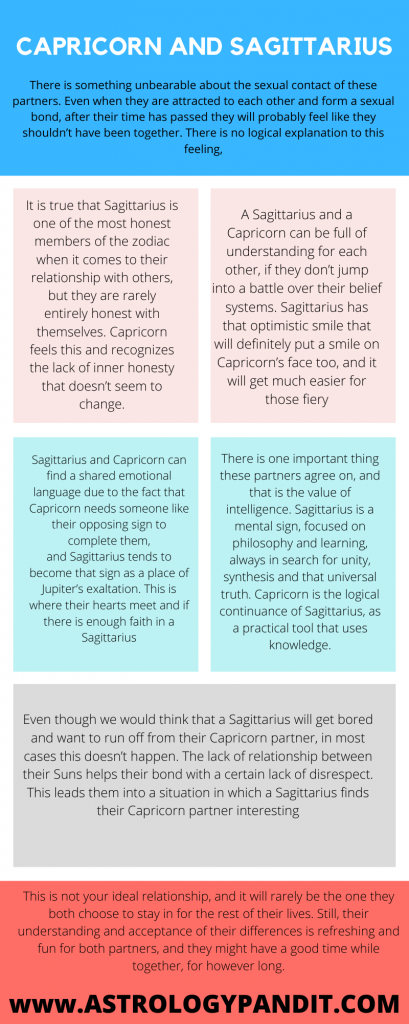 CAPRICORN AND SAGITTARIUS

There is something unbearable about the sexual contact of these partners. Even when they are attracted to each other and form a sexual bond, after their time has passed they will probably feel like they shouldn't have been together. There is no logical explanation to this feeling,

It is true that Sagittarius is one of the most honest members of the zodiac when it comes to their relationship with others, but they are rarely entirely honest with themselves. Capricorn feels this and recognizes the lack of inner honesty that doesn't seem to change.

A Sagittarius and a Capricorn can be full of understanding for each other, if they don't jump into a battle over their belief systems. Sagittarius has that optimistic smile that will definitely put a smile on Capricorn's face too, and it will get much easier for those fiery

Sagittarius and Capricorn can find a shared emotional language due to the fact that Capricorn needs someone like their opposing sign to complete them, and Sagittarius tends to become that sign as a place of Jupiter's exaltation. This is where their hearts meet and if there is enough faith in a Sagittarius

There is one important thing these partners agree on, and that is the value of intelligence. Sagittarius is a mental sign, focused on philosophy and learning, always in search for unity, synthesis and that universal truth. Capricorn is the logical continuance of Sagittarius, as a practical tool that uses knowledge.

Even though we would think that a Sagittarius will get bored and want to run off from their Capricorn partner, in most cases this doesn't happen. The lack of relationship between their Suns helps their bond with a certain lack of disrespect. This leads them into a situation in which a Sagittarius finds their Capricorn partner interesting

This is not your ideal relationship, and it will rarely be the one they both choose to stay in for the rest of their lives. Still, their understanding and acceptance of their differences is refreshing and fun for both partners, and they might have a good time while together, for however long.

WWW.ASTROLOGYPANDIT.COM