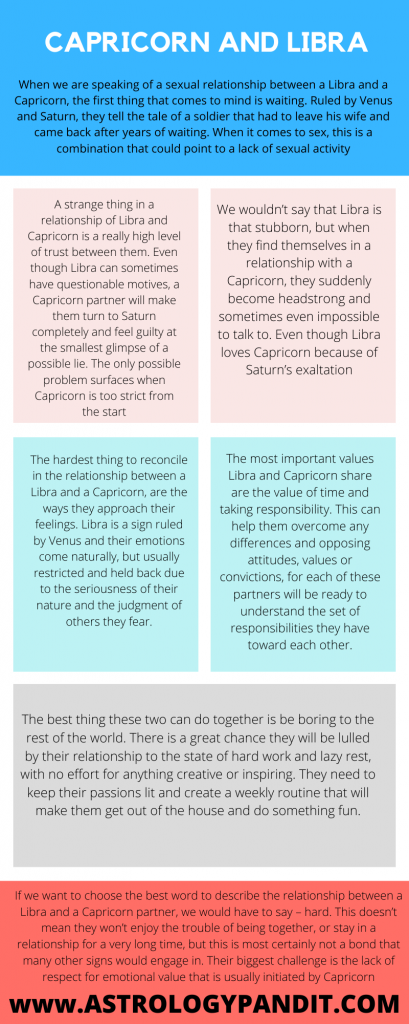 CAPRICORN AND LIBRA

When we are speaking of a sexual relationship between a Libra and a Capricorn, the first thing that comes to mind is waiting. Ruled by Venus and Saturn, they tell the tale of a soldier that had to leave his wife and came back after years of waiting. When it comes to sex, this is a combination that could point to a lack of sexual activity

A strange thing in a relationship of Libra and Capricorn is a really high level of trust between them. Even though Libra can sometimes have questionable motives, a Capricorn partner will make them turn to Saturn completely and feel guilty at the smallest glimpse of a possible lie. The only possible problem surfaces when Capricorn is too strict from the start

We wouldn't say that Libra is that stubborn, but when they find themselves in a relationship with a Capricorn, they suddenly become headstrong and sometimes even impossible to talk to. Even though Libra loves Capricorn because of Saturn's exaltation

The hardest thing to reconcile in the relationship between a Libra and a Capricorn, are the ways they approach their feelings. Libra is a sign ruled by Venus and their emotions come naturally, but usually restricted and held back due to the seriousness of their nature and the judgment of others they fear.

The most important values Libra and Capricorn share are the value of time and taking responsibility. This can help them overcome any differences and opposing attitudes, values or convictions, for each of these partners will be ready to understand the set of responsibilities they have toward each other.

The best thing these two can do together is be boring to the rest of the world. There is a great chance they will be lulled by their relationship to the state of hard work and lazy rest, with no effort for anything creative or inspiring. They need to keep their passions lit and create a weekly routine that will make them get out of the house and do something fun.

If we want to choose the best word to describe the relationship between a Libra and a Capricorn partner, we would have to say – hard. This doesn't mean they won't enjoy the trouble of being together, or stay in a relationship for a very long time, but this is most certainly not a bond that many other signs would engage in. Their biggest challenge is the lack of respect for emotional value that is usually initiated by Capricorn

WWW.ASTROLOGYPANDIT.COM