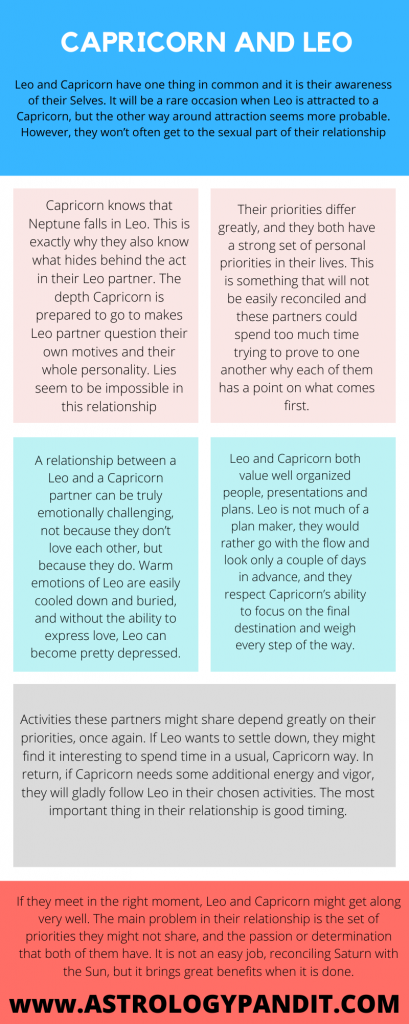 CAPRICORN AND LEO

Leo and Capricorn have one thing in common and it is their awareness of their Selves. It will be a rare occasion when Leo is attracted to a Capricorn, but the other way around attraction seems more probable. However, they won't often get to the sexual part of their relationship

Capricorn knows that Neptune falls in Leo. This is exactly why they also know what hides behind the act in their Leo partner. The depth Capricorn is prepared to go to makes Leo partner question their own motives and their whole personality. Lies seem to be impossible in this relationship

Their priorities differ greatly, and they both have a strong set of personal priorities in their lives. This is something that will not be easily reconciled and these partners could spend too much time trying to prove to one another why each of them has a point on what comes first.

A relationship between a Leo and a Capricorn partner can be truly emotionally challenging, not because they don't love each other, but because they do. Warm emotions of Leo are easily cooled down and buried, and without the ability to express love, Leo can become pretty depressed.

Leo and Capricorn both value well organized people, presentations and plans. Leo is not much of a plan maker, they would rather go with the flow and look only a couple of days in advance, and they respect Capricorn's ability to focus on the final destination and weigh every step of the way.

Activities these partners might share depend greatly on their priorities, once again. If Leo wants to settle down, they might find it interesting to spend time in a usual, Capricorn way. In return, if Capricorn needs some additional energy and vigor, they will gladly follow Leo in their chosen activities. The most important thing in their relationship is good timing.

If they meet in the right moment, Leo and Capricorn might get along very well. The main problem in their relationship is the set of priorities they might not share, and the passion or determination that both of them have. It is not an easy job, reconciling Saturn with the Sun, but it brings great benefits when it is done.

WWW.ASTROLOGYPANDIT.COM