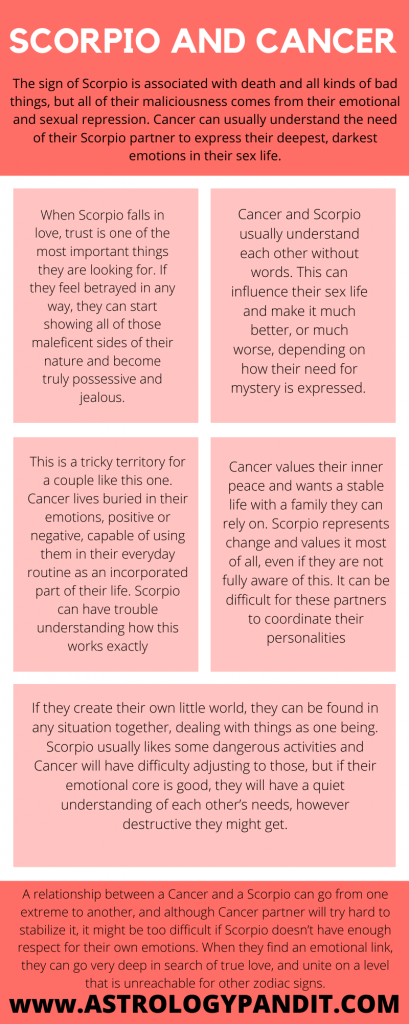 SCORPIO AND CANCER

The sign of Scorpio is associated with death and all kinds of bad things, but all of their maliciousness comes from their emotional and sexual repression. Cancer can usually understand the need of their Scorpio partner to express their deepest, darkest emotions in their sex life.

When Scorpio falls in love, trust is one of the most important things they are looking for. If they feel betrayed in any way, they can start showing all of those maleficent sides of their nature and become truly possessive and jealous.

Cancer and Scorpio usually understand each other without words. This can influence their sex life and make it much better, or much worse, depending on how their need for mystery is expressed.

This is a tricky territory for a couple like this one. Cancer lives buried in their emotions, positive or negative, capable of using them in their everyday routine as an incorporated part of their life. Scorpio can have trouble understanding how this works exactly

Cancer values their inner peace and wants a stable life with a family they can rely on. Scorpio represents change and values it most of all, even if they are not fully aware of this. It can be difficult for these partners to coordinate their personalities

If they create their own little world, they can be found in any situation together, dealing with things as one being. Scorpio usually likes some dangerous activities and Cancer will have difficulty adjusting to those, but if their emotional core is good, they will have a quiet understanding of each other's needs, however destructive they might get.

A relationship between a Cancer and a Scorpio can go from one extreme to another, and although Cancer partner will try hard to stabilize it, it might be too difficult if Scorpio doesn't have enough respect for their own emotions. When they find an emotional link, they can go very deep in search of true love, and unite on a level that is unreachable for other zodiac signs.

WWW.ASTROLOGYPANDIT.COM