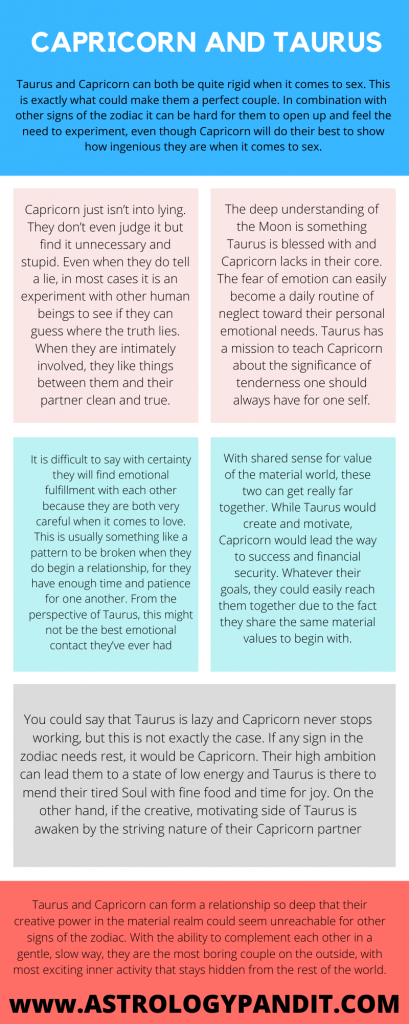 CAPRICORN AND TAURUS

Taurus and Capricorn can both be quite rigid when it comes to sex. This is exactly what could make them a perfect couple. In combination with other signs of the zodiac it can be hard for them to open up and feel the need to experiment, even though Capricorn will do their best to show how ingenious they are when it comes to sex.

Capricorn just isn't into lying. They don't even judge it but find it unnecessary and stupid. Even when they do tell a lie, in most cases it is an experiment with other human beings to see if they can guess where the truth lies. When they are intimately involved, they like things between them and their partner clean and true.

The deep understanding of the Moon is something Taurus is blessed with and Capricorn lacks in their core. The fear of emotion can easily become a daily routine of neglect toward their personal emotional needs. Taurus has a mission to teach Capricorn about the significance of tenderness one should always have for one self.

It is difficult to say with certainty they will find emotional fulfillment with each other because they are both very careful when it comes to love. This is usually something like a pattern to be broken when they do begin a relationship, for they have enough time and patience for one another. From the perspective of Taurus, this might not be the best emotional contact they've ever had

With shared sense for value of the material world, these two can get really far together. While Taurus would create and motivate, Capricorn would lead the way to success and financial security. Whatever their goals, they could easily reach them together due to the fact they share the same material values to begin with.

You could say that Taurus is lazy and Capricorn never stops working, but this is not exactly the case. If any sign in the zodiac needs rest, it would be Capricorn. Their high ambition can lead them to a state of low energy and Taurus is there to mend their tired Soul with fine food and time for joy. On the other hand, if the creative, motivating side of Taurus is awaken by the striving nature of their Capricorn partner

Taurus and Capricorn can form a relationship so deep that their creative power in the material realm could seem unreachable for other signs of the zodiac. With the ability to complement each other in a gentle, slow way, they are the most boring couple on the outside, with most exciting inner activity that stays hidden from the rest of the world.

WWW.ASTROLOGYPANDIT.COM