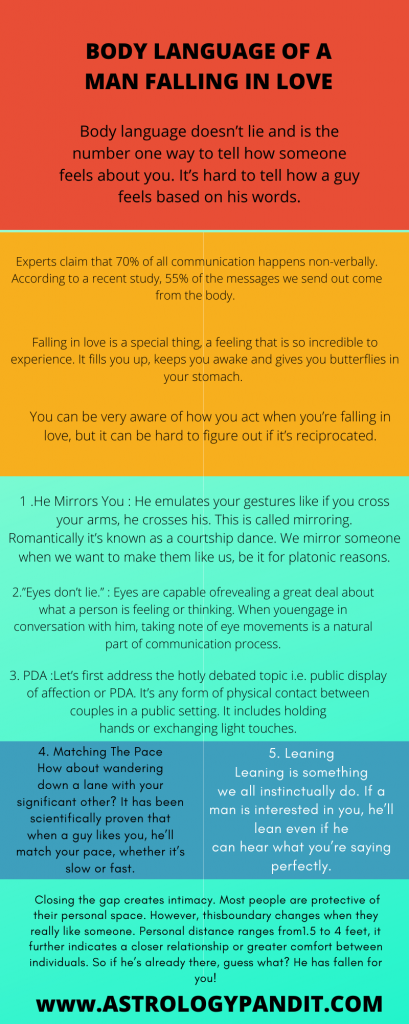 BODY LANGUAGE OF A MAN FALLING IN LOVE

Body language doesn't lie and is the number one way to tell how someone feels about you. It's hard to tell how a guy feels based on his words.

Experts claim that 70% of all communication happens non-verbally. According to a recent study, 55% of the messages we send out come from the body.

Falling in love is a special thing, a feeling that is so incredible to experience. It fills you up, keeps you awake and gives you butterflies in your stomach.

You can be very aware of how you act when you're falling in love, but it can be hard to figure out if it's reciprocated.

1 .He Mirrors You : He emulates your gestures like if you cross your arms, he crosses his. This is called mirroring. Romantically it's known as a courtship dance. We mirror someone when we want to make them like us, be it for platonic reasons.

2."Eyes don't lie." : Eyes are capable ofrevealing a great deal about what a person is feeling or thinking. When youengage in conversation with him, taking note of eye movements is a natural part of communication process.

3. PDA :Let's first address the hotly debated topic i.e. public display of affection or PDA. It's any form of physical contact between couples in a public setting. It includes holding hands or exchanging light touches.

4. Matching The Pace
How about wandering down a lane with your significant other? It has been scientifically proven that when a guy likes you, he'll match your pace, whether it's slow or fast.

5. Leaning
Leaning is something we all instinctually do. If a man is interested in you, he'll lean even if he can hear what you're saying perfectly.

Closing the gap creates intimacy. Most people are protective of their personal space. However, thisboundary changes when they really like someone. Personal distance ranges from1.5 to 4 feet, it further indicates a closer relationship or greater comfort between individuals. So if he's already there, guess what? He has fallen for you!

WWW.ASTROLOGYPANDIT.COM