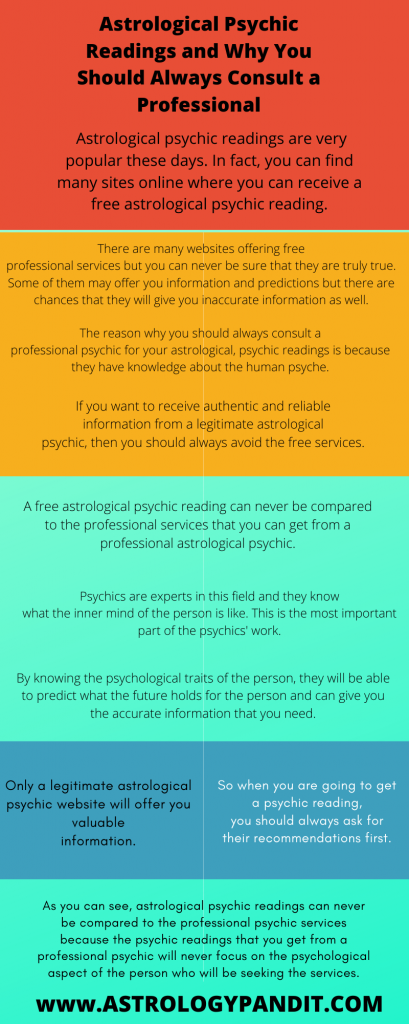 Astrological Psychic Readings and Why You Should Always Consult a Professional

Astrological psychic readings are very popular these days. In fact, you can find many sites online where you can receive a free astrological psychic reading.

There are many websites offering free professional services but you can never be sure that they are truly true. Some of them may offer you information and predictions but there are chances that they will give you inaccurate information as well.

The reason why you should always consult a professional psychic for your astrological, psychic readings is because they have knowledge about the human psyche.

If you want to receive authentic and reliable information from a legitimate astrological psychic, then you should always avoid the free services.

A free astrological psychic reading can never be compared to the professional services that you can get from a professional astrological psychic.

Psychics are experts in this field and they know what the inner mind of the person is like. This is the most important part of the psychics' work.

By knowing the psychological traits of the person, they will be able to predict what the future holds for the person and can give you the accurate information that you need.

Only a legitimate astrological psychic website will offer you valuable information.

So when you are going to get a psychic reading, you should always ask for their recommendations first.

As you can see, astrological psychic readings can never be compared to the professional psychic services because the psychic readings that you get from a professional psychic will never focus on the psychological aspect of the person who will be seeking the services.

WWW.ASTROLOGYPANDIT.COM