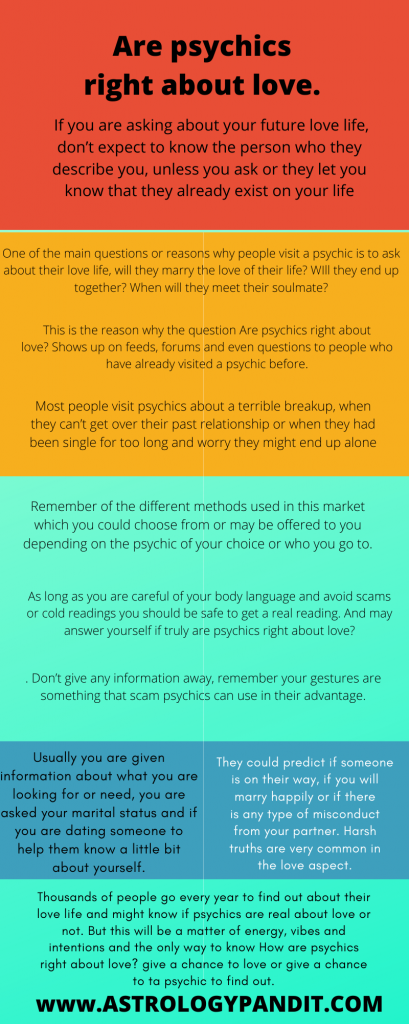 Are psychics right about love.

If you are asking about your future love life, don't expect to know the person who they describe you, unless you ask or they let you know that they already exist on your life

One of the main questions or reasons why people visit a psychic is to ask about their love life, will they marry the love of their life? WIll they end up together? When will they meet their soulmate?

This is the reason why the question Are psychics right about love? Shows up on feeds, forums and even questions to people who have already visited a psychic before.

Most people visit psychics about a terrible breakup, when they can't get over their past relationship or when they had been single for too long and worry they might end up alone

Remember of the different methods used in this market which you could choose from or may be offered to you depending on the psychic of your choice or who you go to.

As long as you are careful of your body language and avoid scams or cold readings you should be safe to get a real reading. And may answer yourself if truly are psychics right about love?

. Don't give any information away, remember your gestures are something that scam psychics can use in their advantage.

Usually you are given information about what you are looking for or need, you are asked your marital status and if you are dating someone to help them know a little bit about yourself.

They could predict if someone is on their way, if you will marry happily or if there is any type of misconduct from your partner. Harsh truths are very common in the love aspect.

Thousands of people go every year to find out about their love life and might know if psychics are real about love or not. But this will be a matter of energy, vibes and intentions and the only way to know How are psychics right about love? give a chance to love or give a chance to ta psychic to find out.

WWW.ASTROLOGYPANDIT.COM