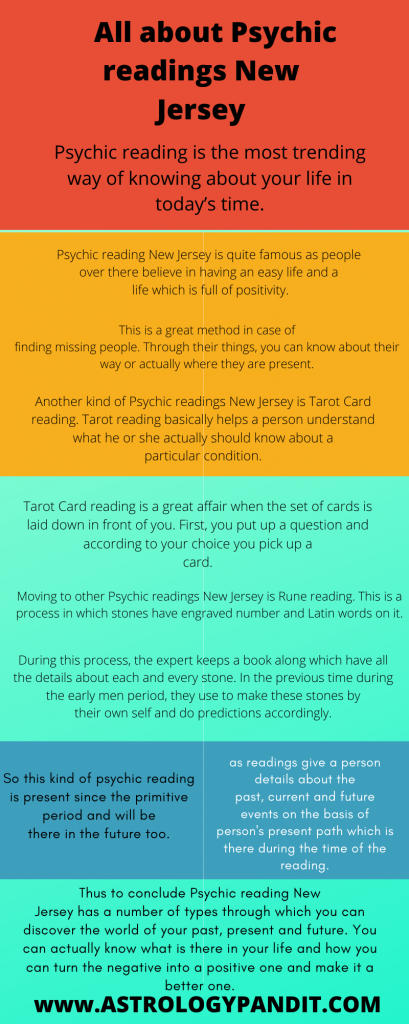 All about Psychic readings New Jersey

Psychic reading is the most trending way of knowing about your life in today's time.

Psychic reading New Jersey is quite famous as people over there believe in having an easy life and a life which is full of positivity.

This is a great method in case of finding missing people. Through their things, you can know about their way or actually where they are present.

Another kind of Psychic readings New Jersey is Tarot Card reading. Tarot reading basically helps a person understand what he or she actually should know about a particular condition.

Tarot Card reading is a great affair when the set of cards is laid down in front of you. First, you put up a question and according to your choice you pick up a card.

Moving to other Psychic readings New Jersey is Rune reading. This is a process in which stones have engraved number and Latin words on it.

During this process, the expert keeps a book along which have all the details about each and every stone. In the previous time during the early men period, they use to make these stones by their own self and do predictions accordingly.

So this kind of psychic reading is present since the primitive period and will be there in the future too.

as readings give a person details about the past, current and future events on the basis of person's present path which is there during the time of the reading.

Thus to conclude Psychic reading New Jersey has a number of types through which you can discover the world of your past, present and future. You can actually know what is there in your life and how you can turn the negative into a positive one and make it a better one.

WWW.ASTROLOGYPANDIT.COM