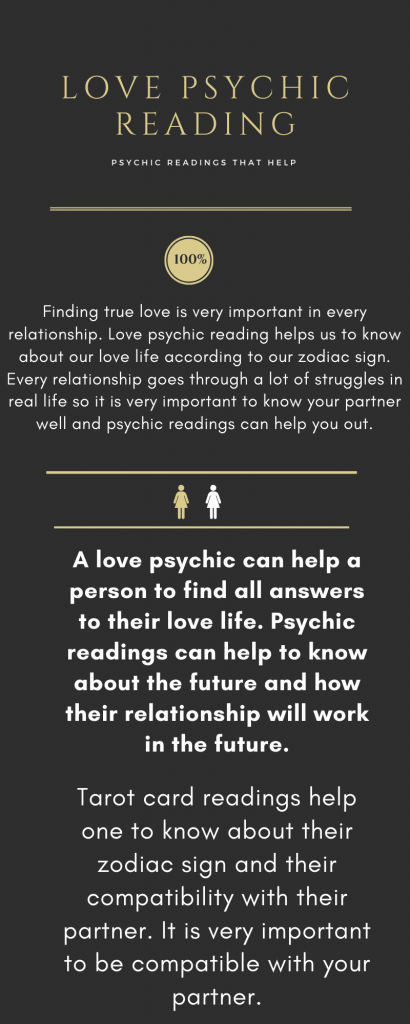 LOVE PSYCHIC READING

PSYCHIC READINGS THAT HELP

100%

Finding true love is very important in every relationship. Love psychic reading helps us to know about our love life according to our zodiac sign. Every relationship goes through a lot of struggles in real life so it is very important to know your partner well and psychic readings can help you out.

A love psychic can help a person to find all answers to their love life. Psychic readings can help to know about the future and how their relationship will work in the future.

Tarot card readings help one to know about their zodiac sign and their compatibility with their partner. It is very important to be compatible with your partner.