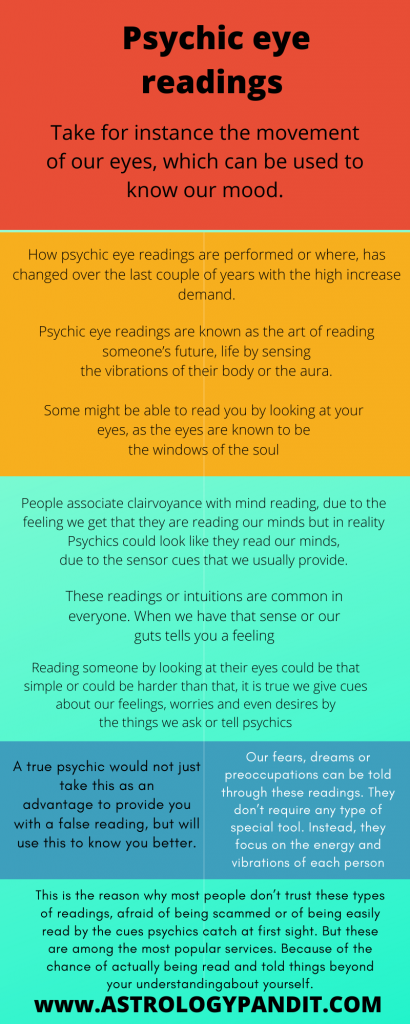 Psychic eye readings

Take for instance the movement of our eyes, which can be used to know our mood.

How psychic eye readings are performed or where, has changed over the last couple of years with the high increase demand.

Psychic eye readings are known as the art of reading someone's future, life by sensing the vibrations of their body or the aura.

Some might be able to read you by looking at your eyes, as the eyes are known to be the windows of the soul

People associate clairvoyance with mind reading, due to the feeling we get that they are reading our minds but in reality Psychics could look like they read our minds, due to the sensor cues that we usually provide.

These readings or intuitions are common in everyone. When we have that sense or our guts tells you a feeling

Reading someone by looking at their eyes could be that simple or could be harder than that, it is true we give cues about our feelings, worries and even desires by the things we ask or tell psychics

A true psychic would not just take this as an advantage to provide you with a false reading, but will use this to know you better.

Our fears, dreams or preoccupations can be told through these readings. They don't require any type of special tool. Instead, they focus on the energy and vibrations of each person

This is the reason why most people don't trust these types of readings, afraid of being scammed or of being easily read by the cues psychics catch at first sight. But these are among the most popular services. Because of the chance of actually being read and told things beyond your understandingabout yourself.

WWW.ASTROLOGYPANDIT.COM